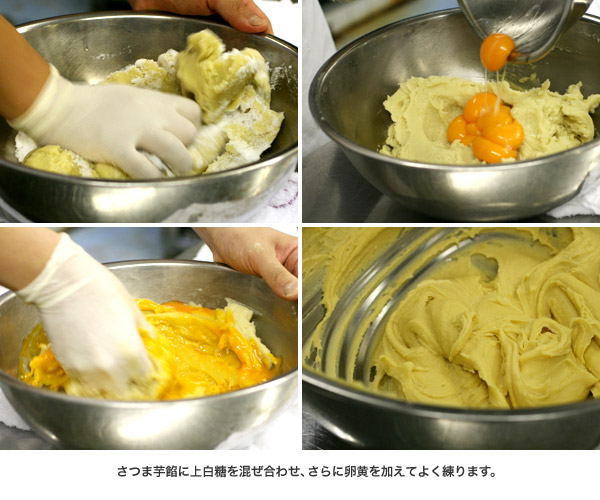 さつま芋餡に上白糖を混ぜ合わせ、さらに卵黄を加えてよく練ります。