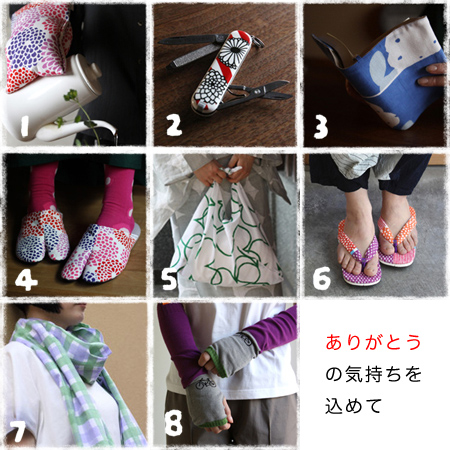 1

2

3

4

5

6

7

8

ありがとう
の気持ちを
込めて